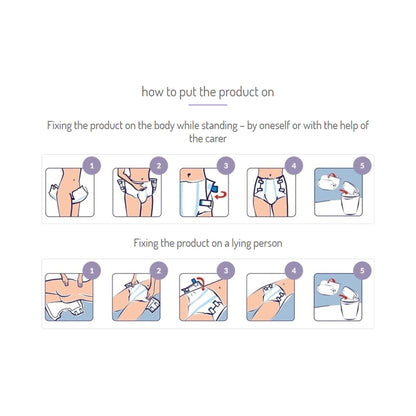 how to put the product on

Fixing the product on the body while standing – by oneself or with the help of the carer

1 2 3 4 5

Fixing the product on a lying person

1 2 3 4 5