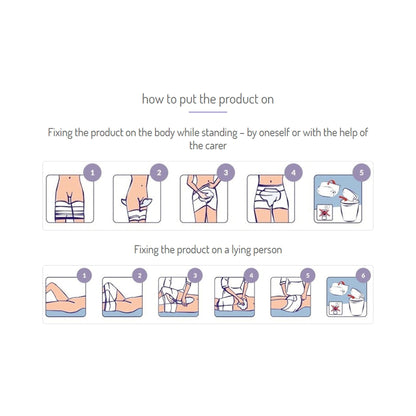 how to put the product on

Fixing the product on the body while standing – by oneself or with the help of the carer

1 2 3 4 5

Fixing the product on a lying person

1 2 3 4 5 6