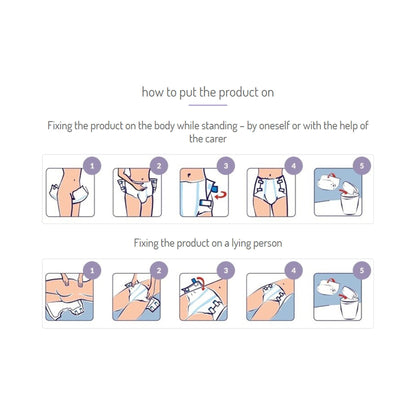 how to put the product on

Fixing the product on the body while standing – by oneself or with the help of the carer

1

2

3

4

5

Fixing the product on a lying person

1

2

3

4

5