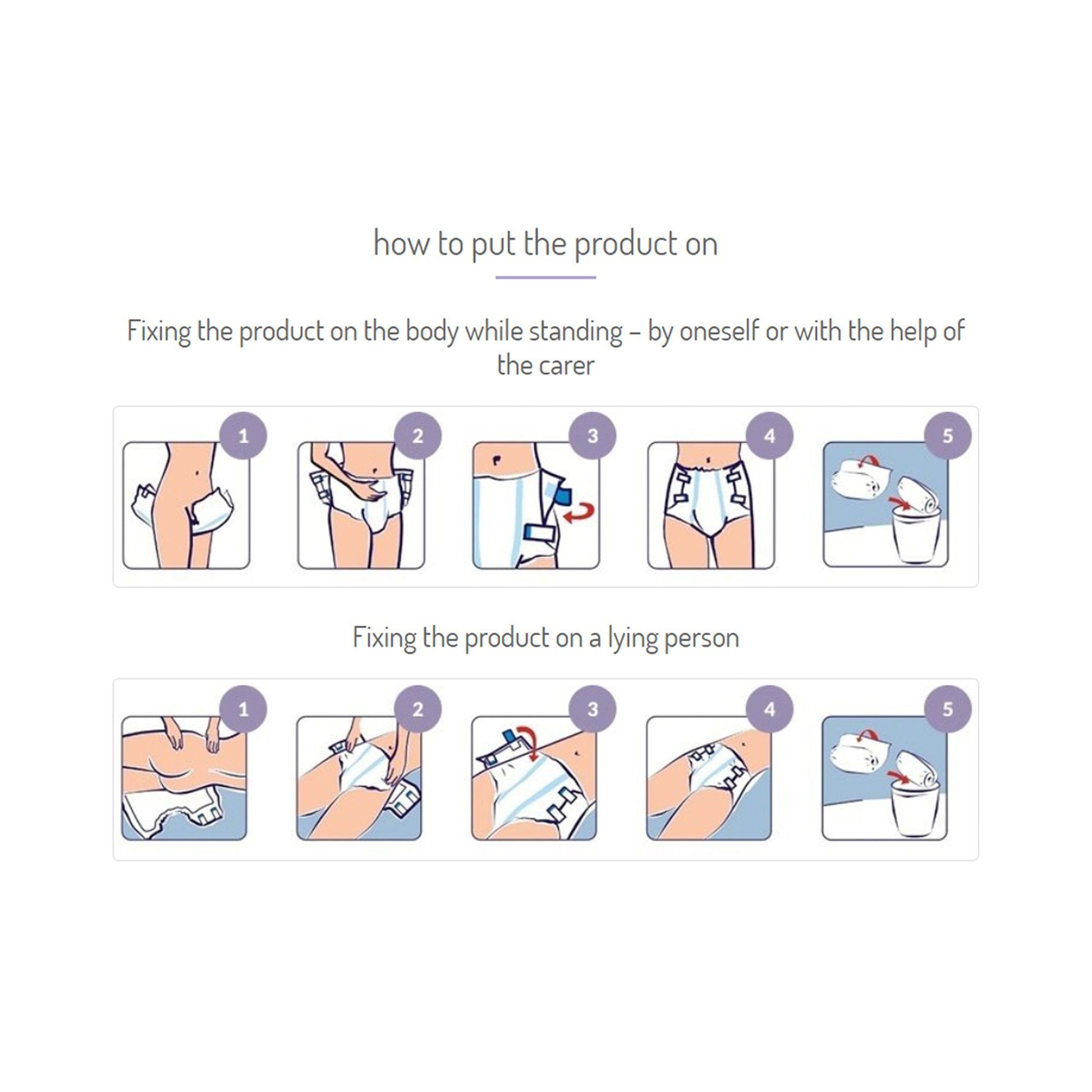 how to put the product on

Fixing the product on the body while standing – by oneself or with the help of the carer

1 2 3 4 5

Fixing the product on a lying person

1 2 3 4 5