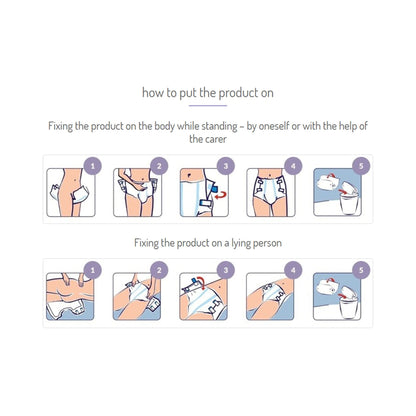 how to put the product on

Fixing the product on the body while standing – by oneself or with the help of the carer

1

2

3

4

5

Fixing the product on a lying person

1

2

3

4

5