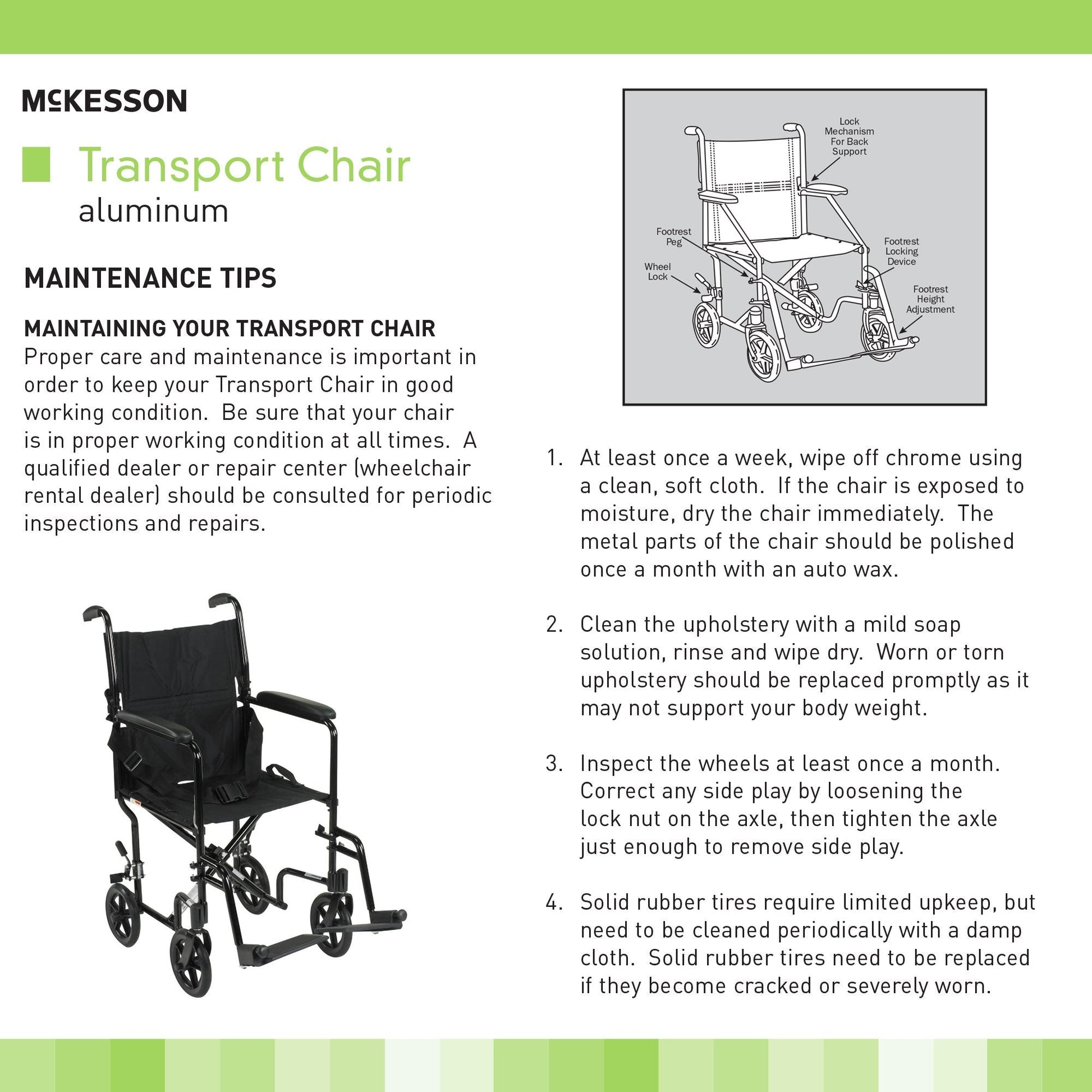 McKESSON

Transport Chair
aluminum

MAINTENANCE TIPS

MAINTAINING YOUR TRANSPORT CHAIR
Proper care and maintenance is important in order to keep your Transport Chair in good working condition. Be sure that your chair is in proper working condition at all times. A qualified dealer or repair center (wheelchair rental dealer) should be consulted for periodic inspections and repairs.

Lock Mechanism For Back Support

Footrest Peg

Wheel Lock

Footrest Locking Device

Footrest Height Adjustment

1. At least once a week, wipe off chrome using a clean, soft cloth. If the chair is exposed to moisture, dry the chair immediately. The metal parts of the chair should be polished once a month with an auto wax.

2. Clean the upholstery with a mild soap solution, rinse and wipe dry. Worn or torn upholstery should be replaced promptly as it may not support your body weight.

3. Inspect the wheels at least once a month. Correct any side play by loosening the lock nut on the axle, then tighten the axle just enough to remove side play.

4. Solid rubber tires require limited upkeep, but need to be cleaned periodically with a damp cloth. Solid rubber tires need to be replaced if they become cracked or severely worn.