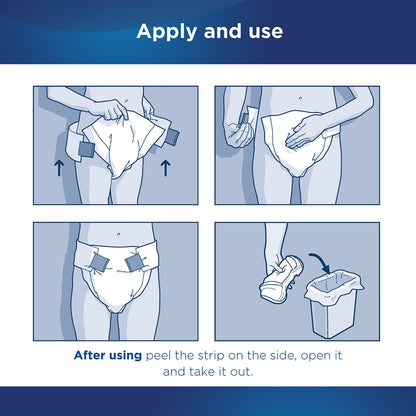 Apply and use

After using peel the strip on the side, open it and take it out.