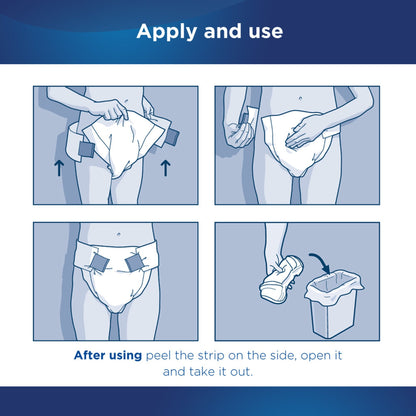 Apply and use

After using peel the strip on the side, open it and take it out.