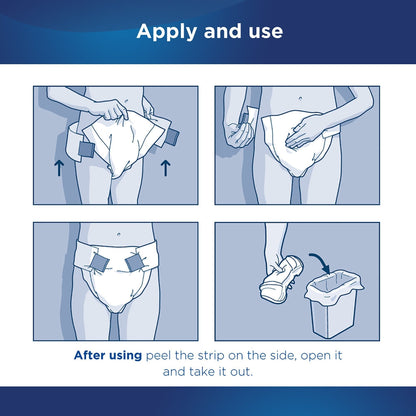 Apply and use

After using peel the strip on the side, open it and take it out.