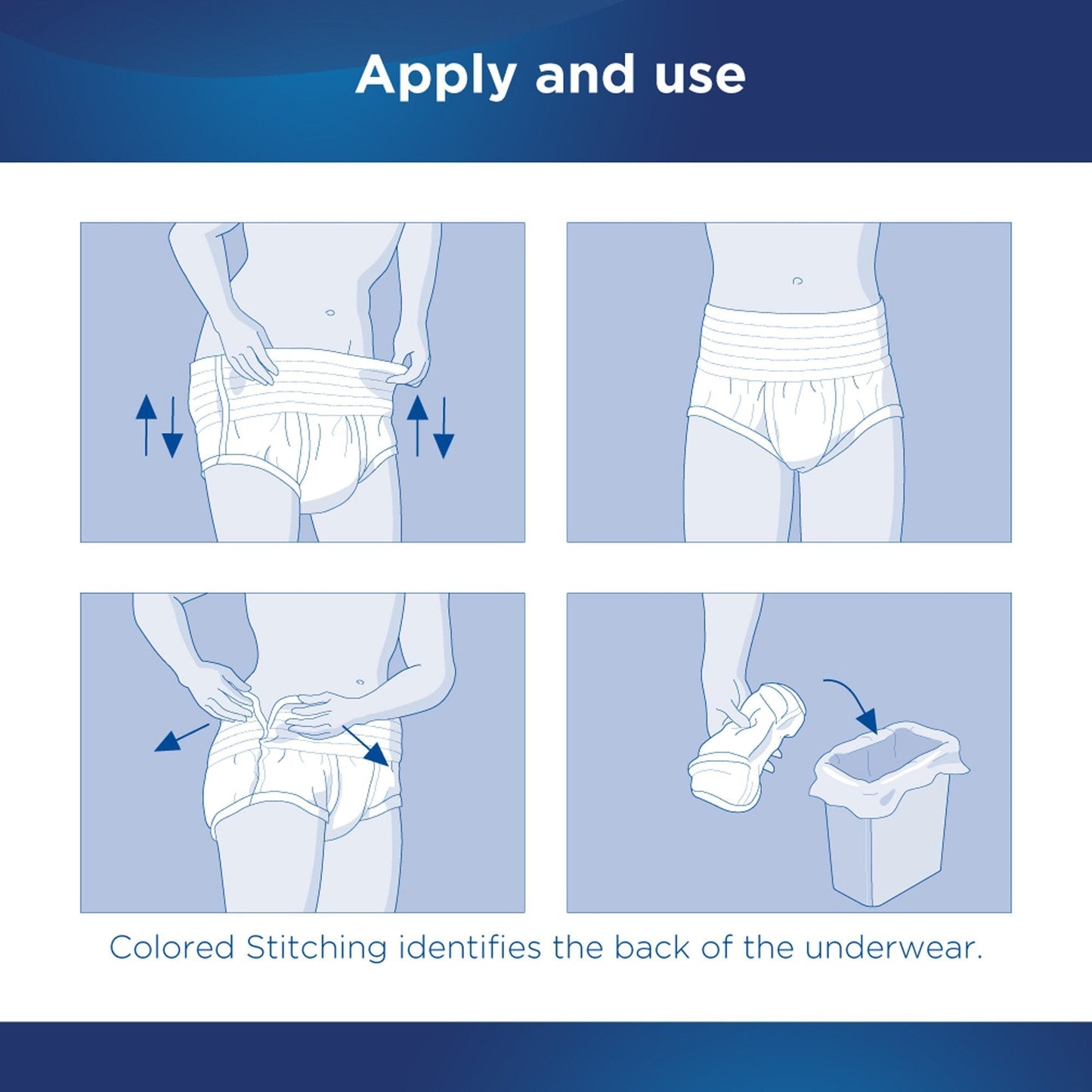 Apply and use

Colored Stitching identifies the back of the underwear.