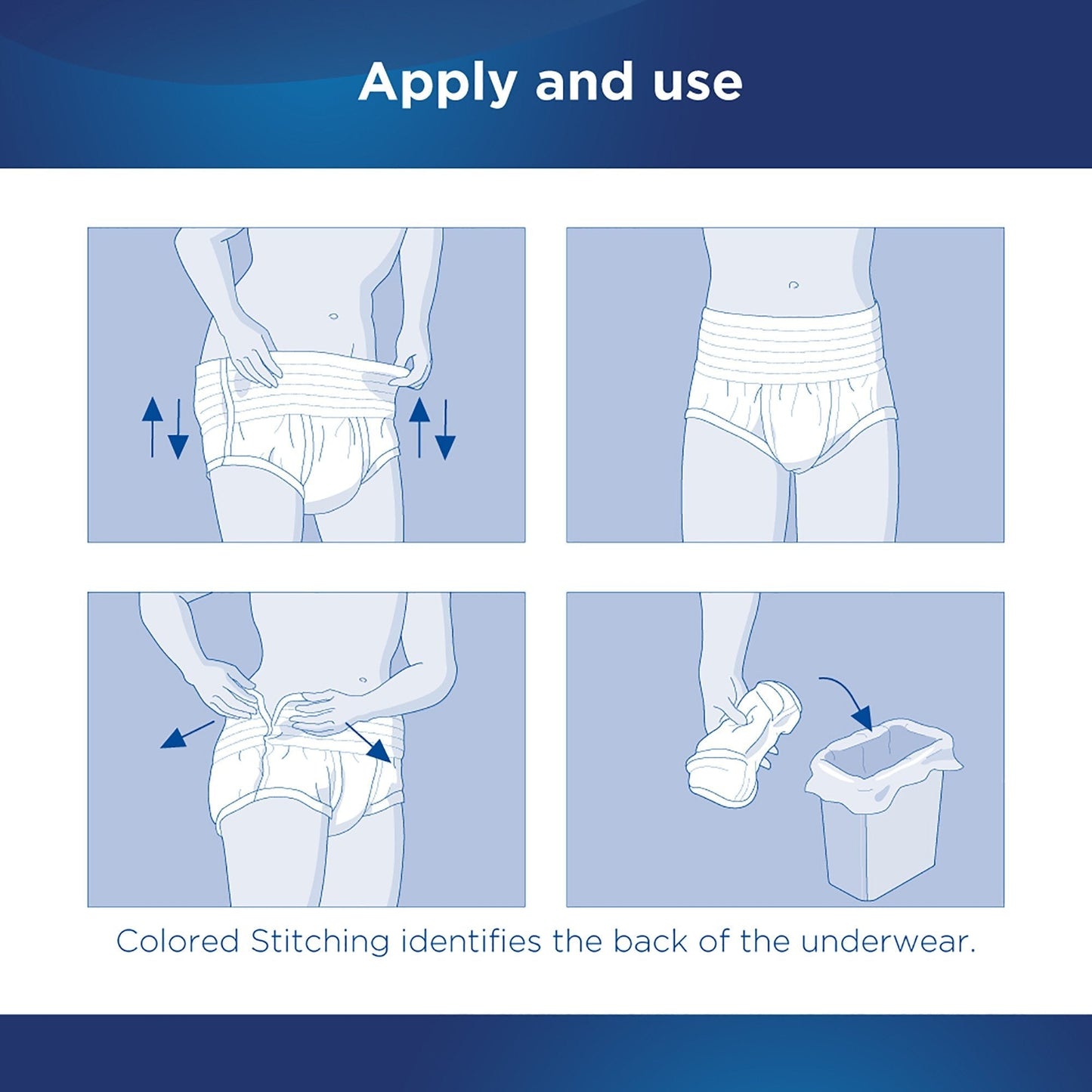 Apply and use

Colored Stitching identifies the back of the underwear.