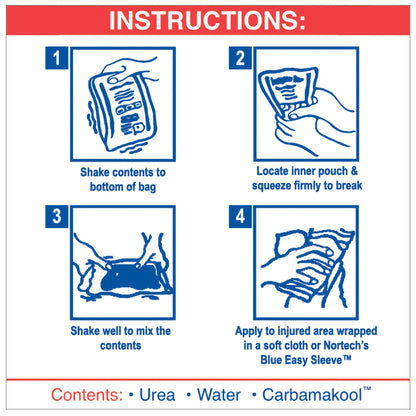 INSTRUCTIONS:

1
Shake contents to bottom of bag

2
Locate inner pouch & squeeze firmly to break

3
Shake well to mix the contents

4
Apply to injured area wrapped in a soft cloth or Nortech's Blue Easy Sleeve™

Contents: • Urea • Water • Carbamakool™