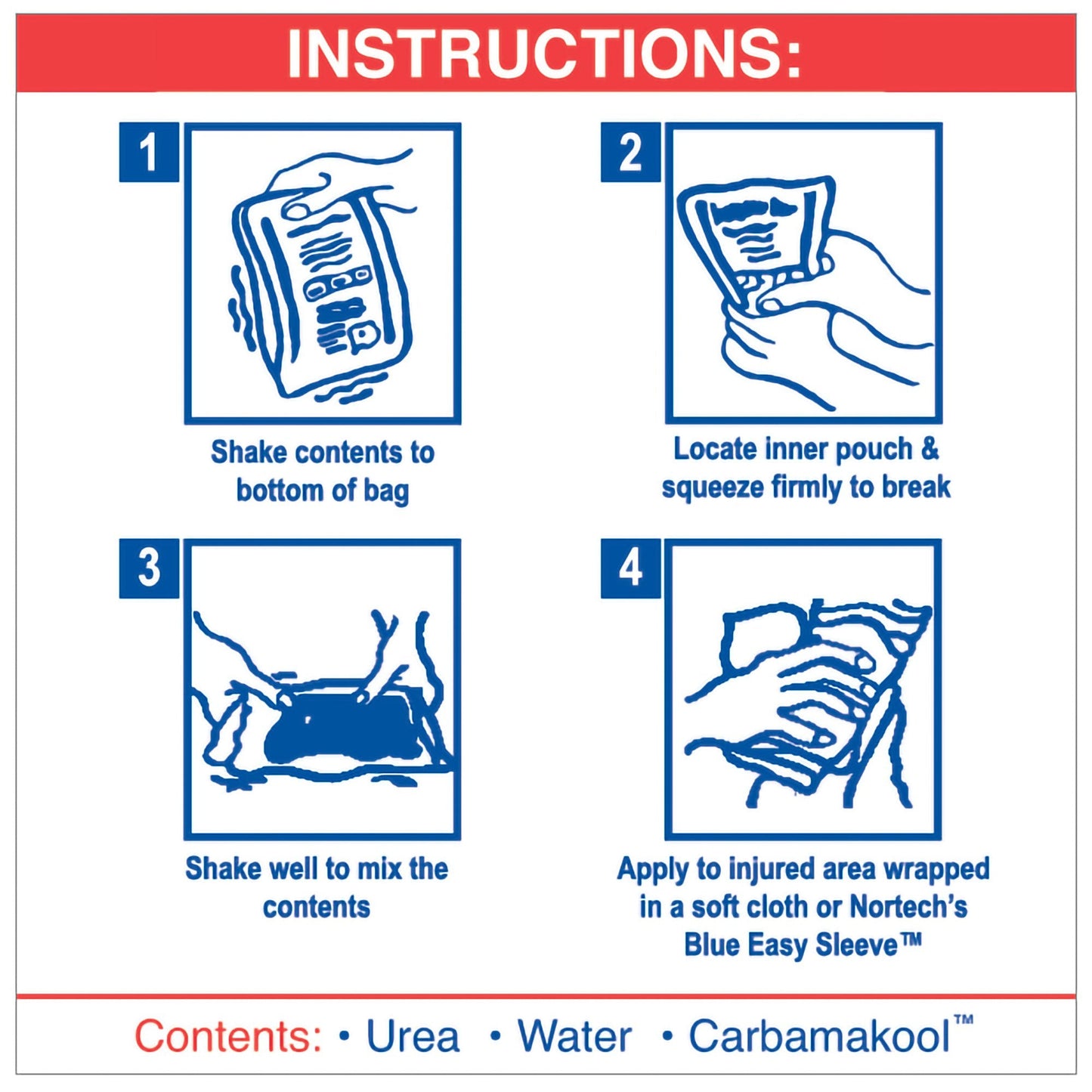 INSTRUCTIONS:

1

Shake contents to bottom of bag

2

Locate inner pouch & squeeze firmly to break

3

Shake well to mix the contents

4

Apply to injured area wrapped in a soft cloth or Nortech's Blue Easy Sleeve™

Contents: • Urea • Water • Carbamakool™