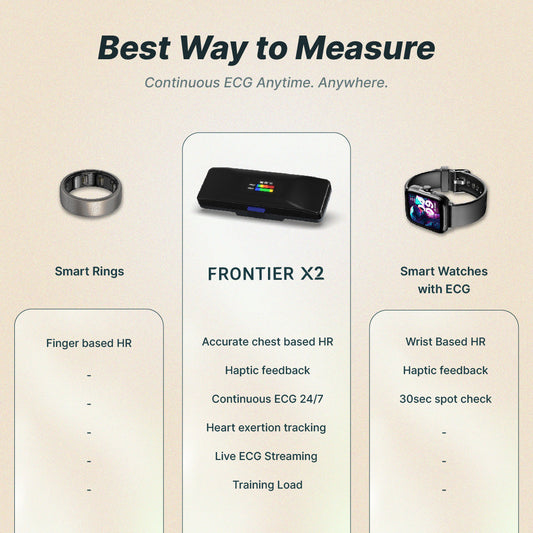 Best Way to Measure

Continuous ECG Anytime. Anywhere.

| Smart Rings | FRONTIER X2 | Smart Watches with ECG |
|---|---|---|
| Finger based HR | Accurate chest based HR | Wrist Based HR |
| - | Haptic feedback | Haptic feedback |
| - | Continuous ECG 24/7 | 30sec spot check |
| - | Heart exertion tracking | - |
| - | Live ECG Streaming | - |
| - | Training Load | - |