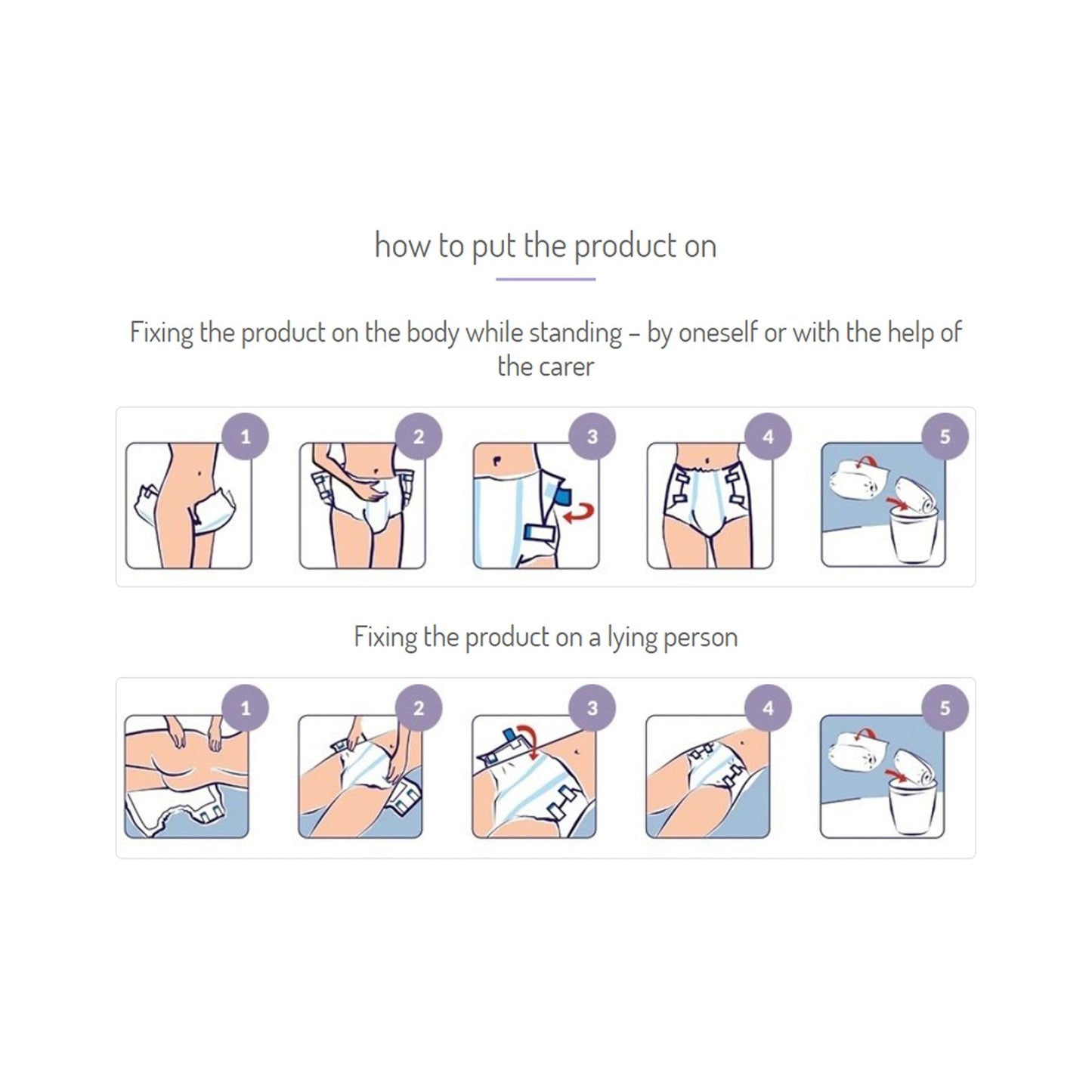 how to put the product on

Fixing the product on the body while standing – by oneself or with the help of the carer

1 2 3 4 5

Fixing the product on a lying person

1 2 3 4 5