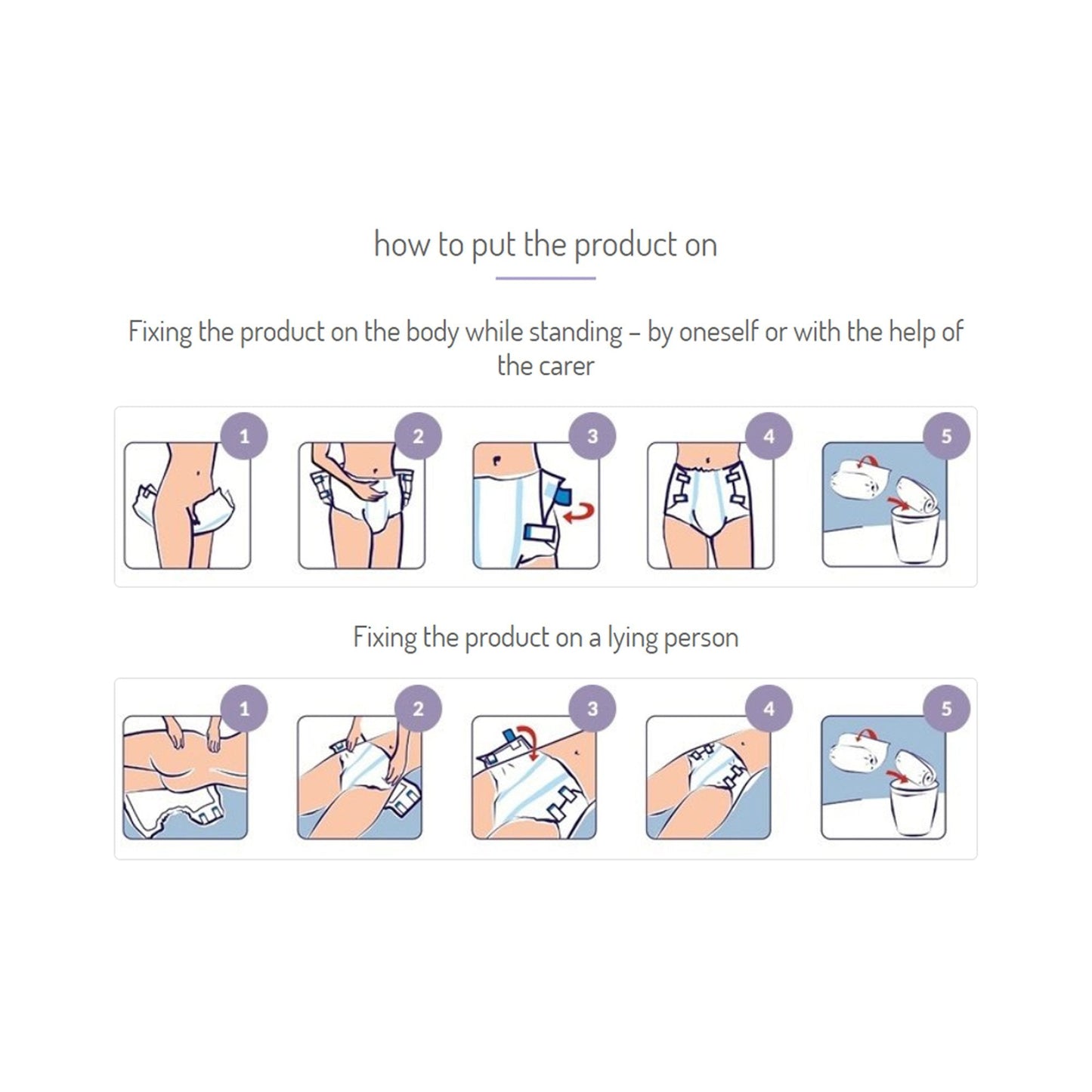 how to put the product on

Fixing the product on the body while standing – by oneself or with the help of the carer

1 2 3 4 5

Fixing the product on a lying person

1 2 3 4 5