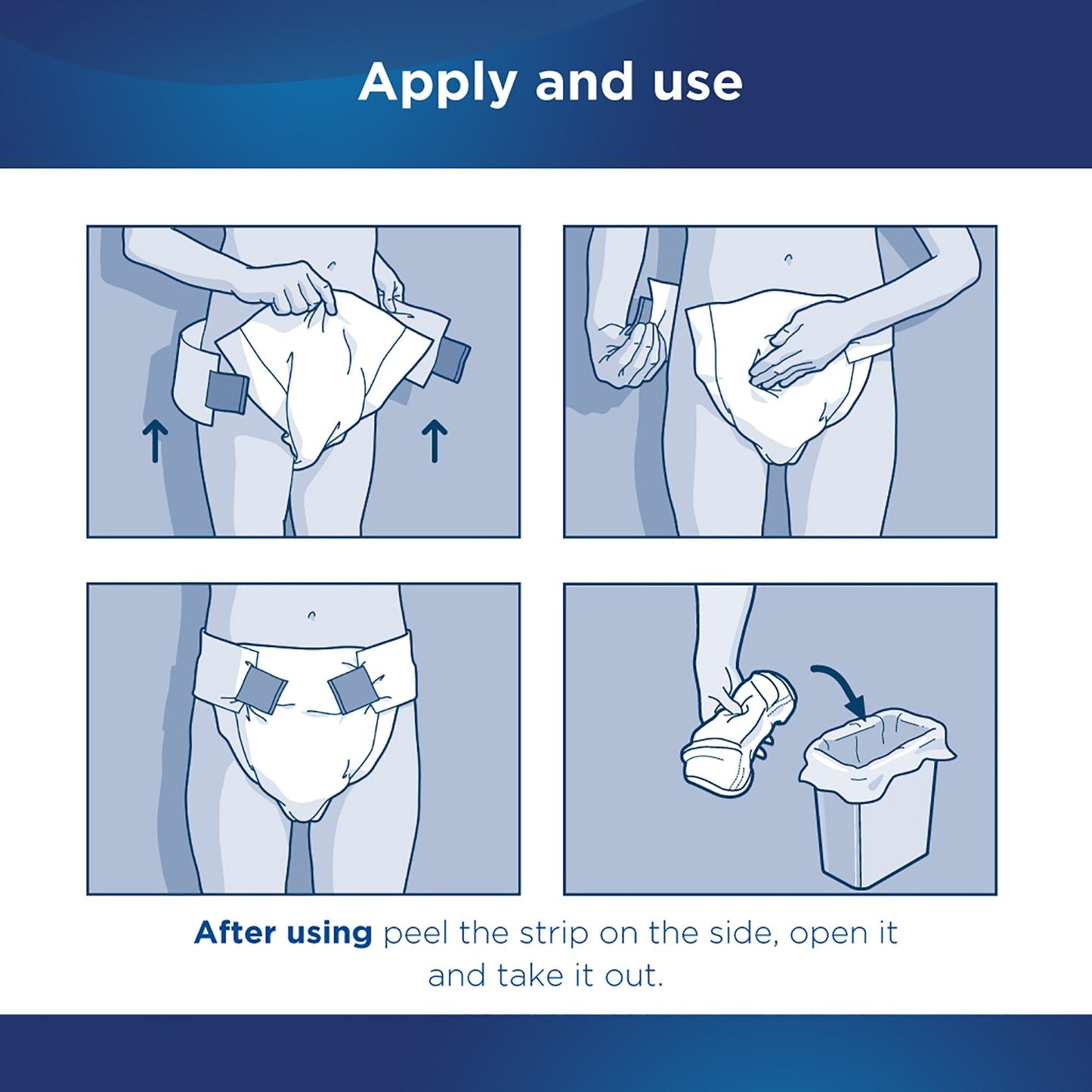 Apply and use

After using peel the strip on the side, open it and take it out.