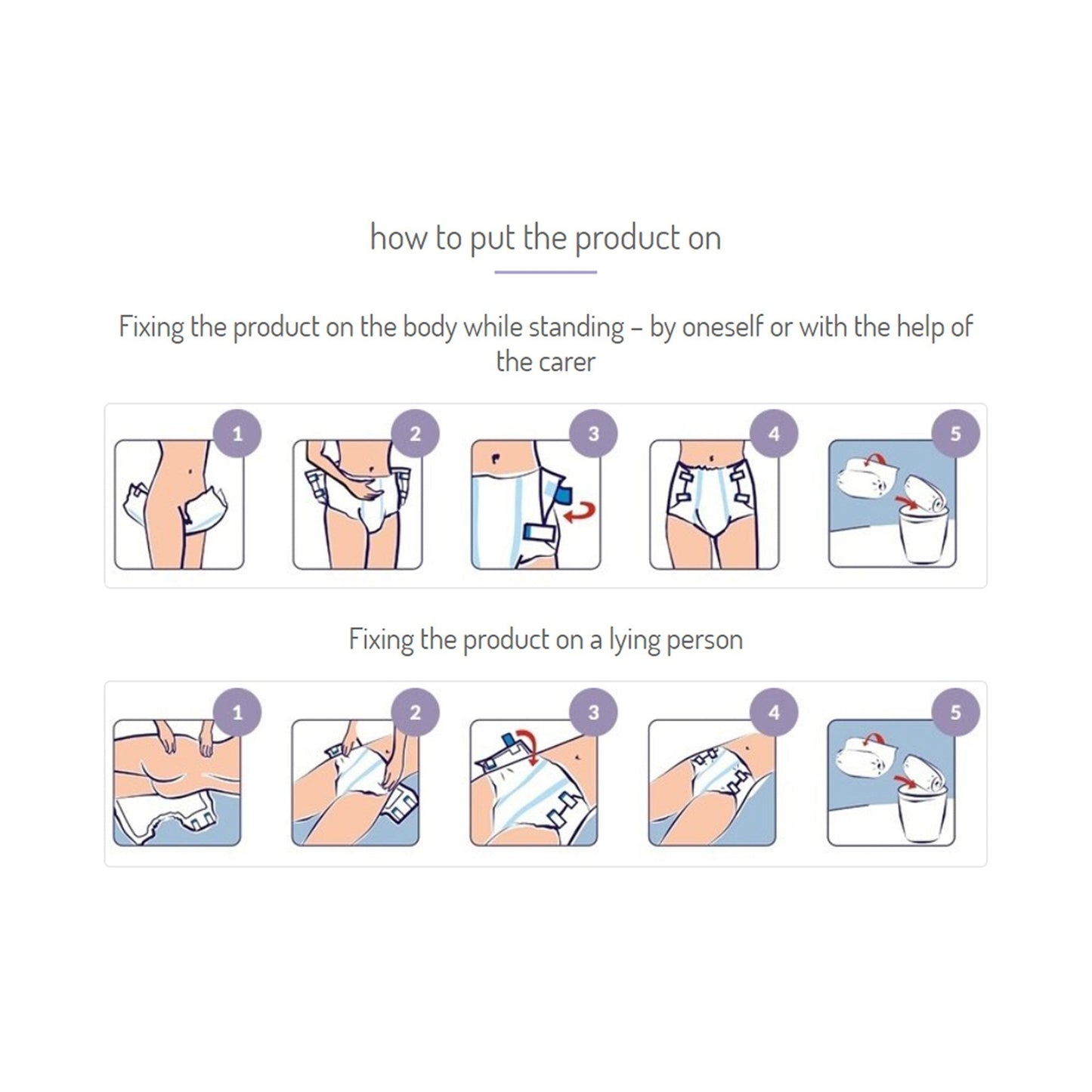 how to put the product on

Fixing the product on the body while standing – by oneself or with the help of the carer

1 2 3 4 5

Fixing the product on a lying person

1 2 3 4 5