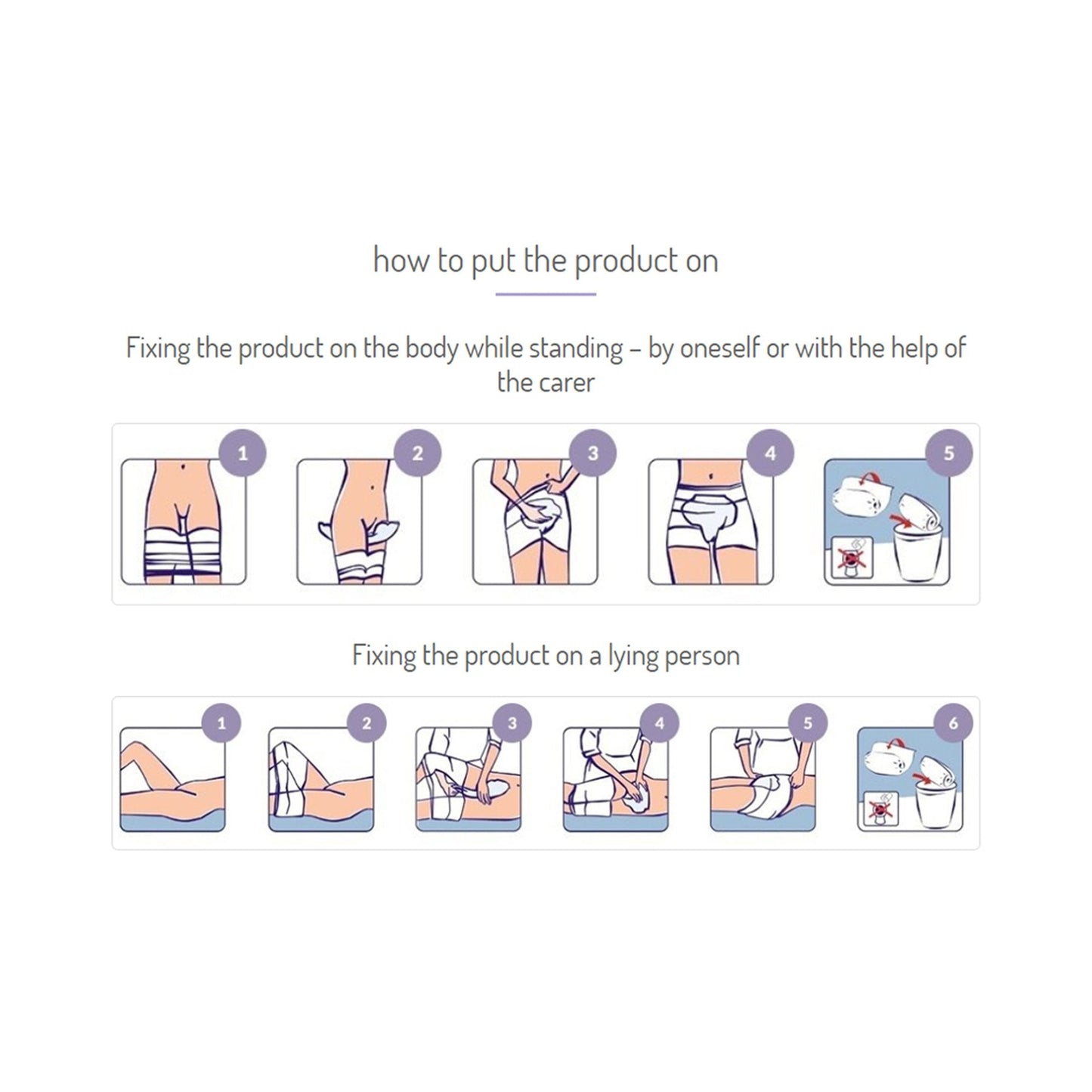 how to put the product on

Fixing the product on the body while standing – by oneself or with the help of the carer

1

2

3

4

5

Fixing the product on a lying person

1

2

3

4

5

6