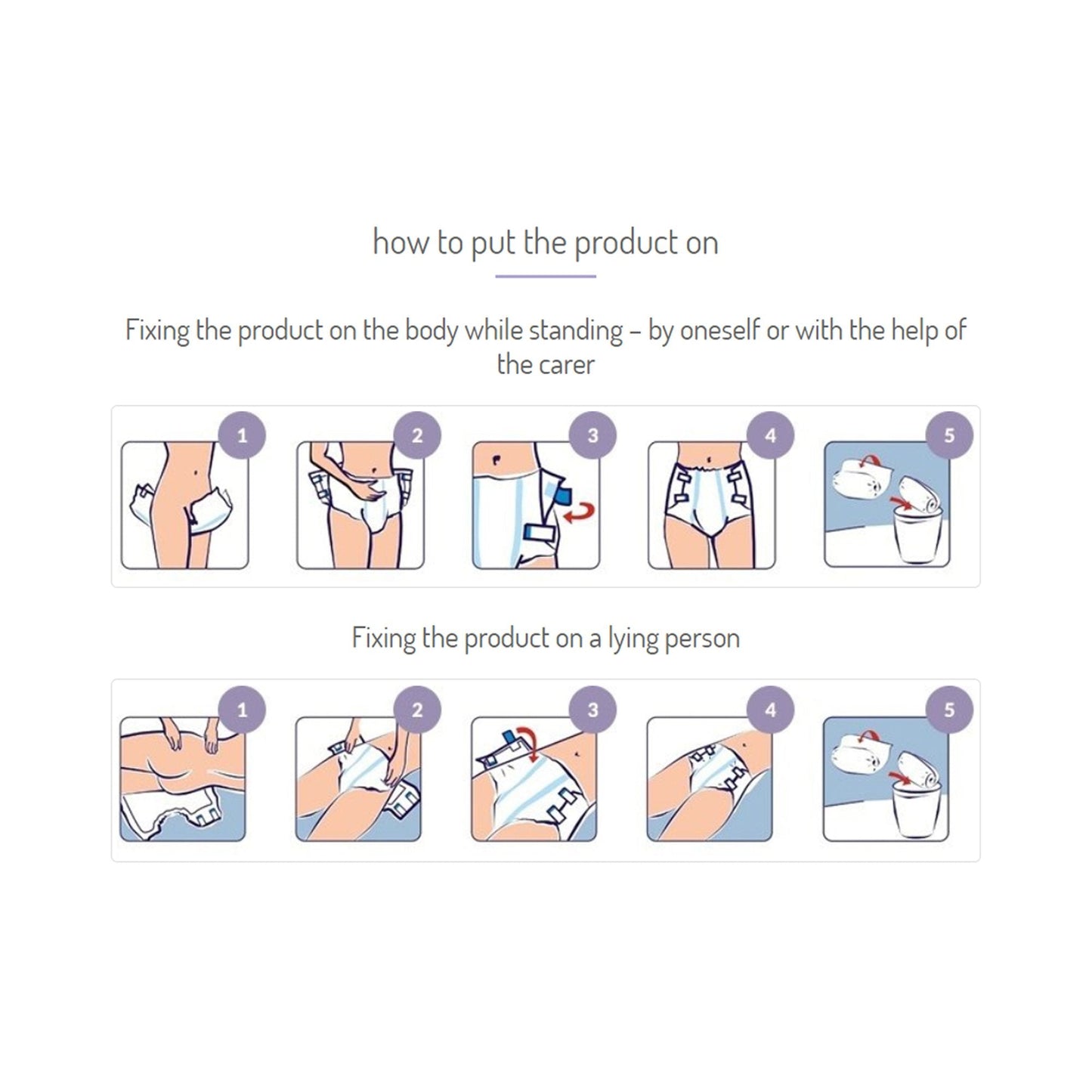 how to put the product on

Fixing the product on the body while standing – by oneself or with the help of the carer

1

2

3

4

5

Fixing the product on a lying person

1

2

3

4

5